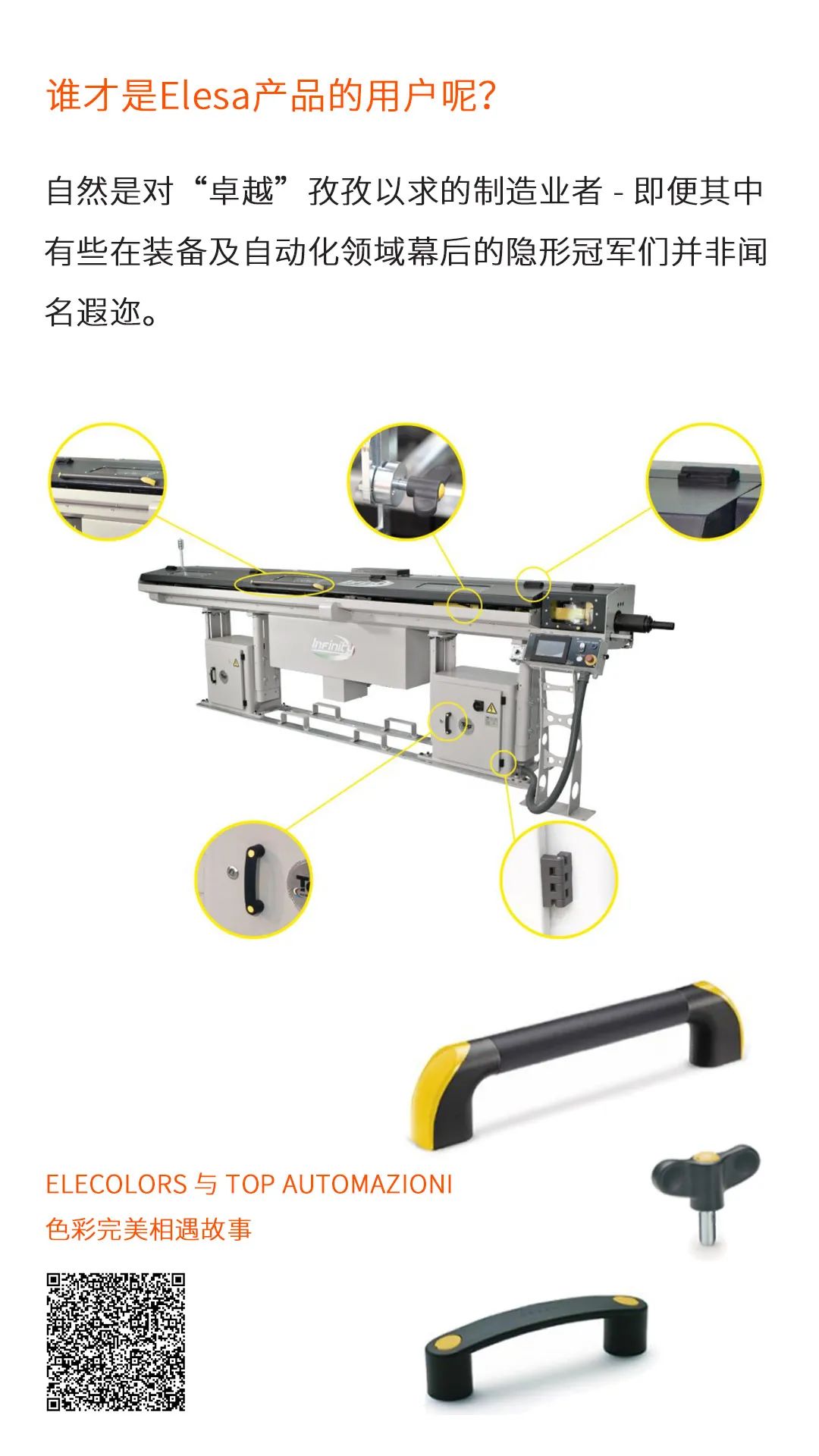 谁才是Elesa产品的用户呢?

自然是对“卓越”孜孜以求的制造业者 - 即便其中有些在装备及自动化领域幕后的隐形冠军们并非闻名遐迩。

Infinity

ELECOLORS 与 TOP AUTOMAZIONI
色彩完美相遇故事